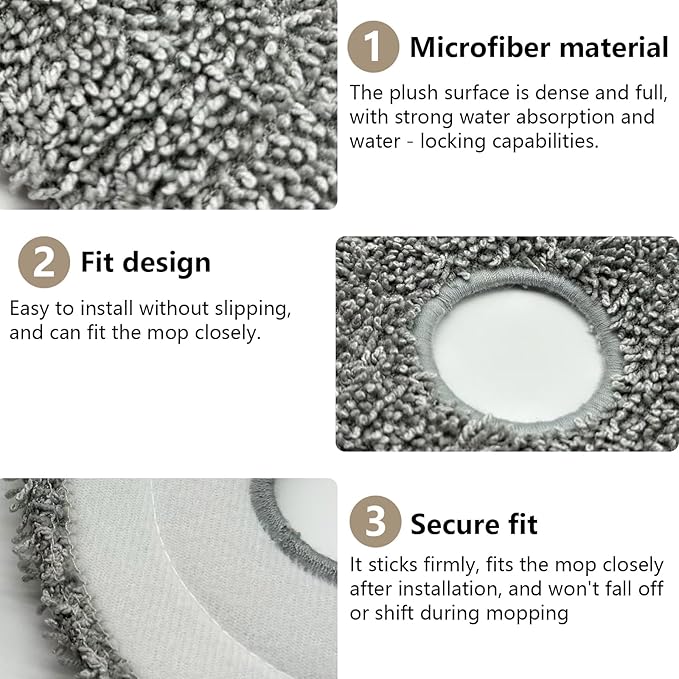 1 Microfiber material

The plush surface is dense and full, with strong water absorption and water - locking capabilities.

2 Fit design

Easy to install without slipping, and can fit the mop closely.

3 Secure fit

It sticks firmly, fits the mop closely after installation, and won't fall off or shift during mopping